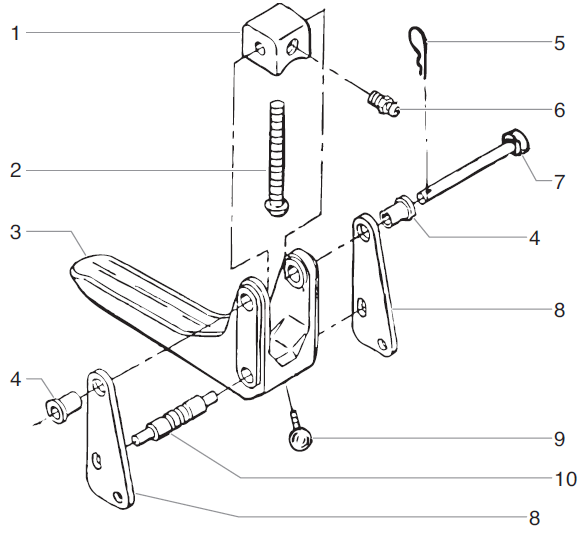 1
5
6
2
7
3
4
8
4
9
10
8